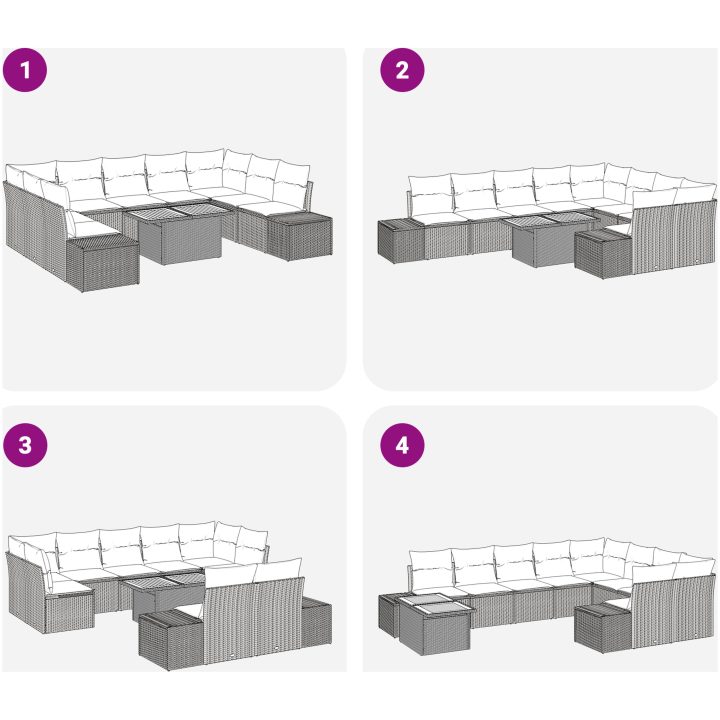 1

2

3

4