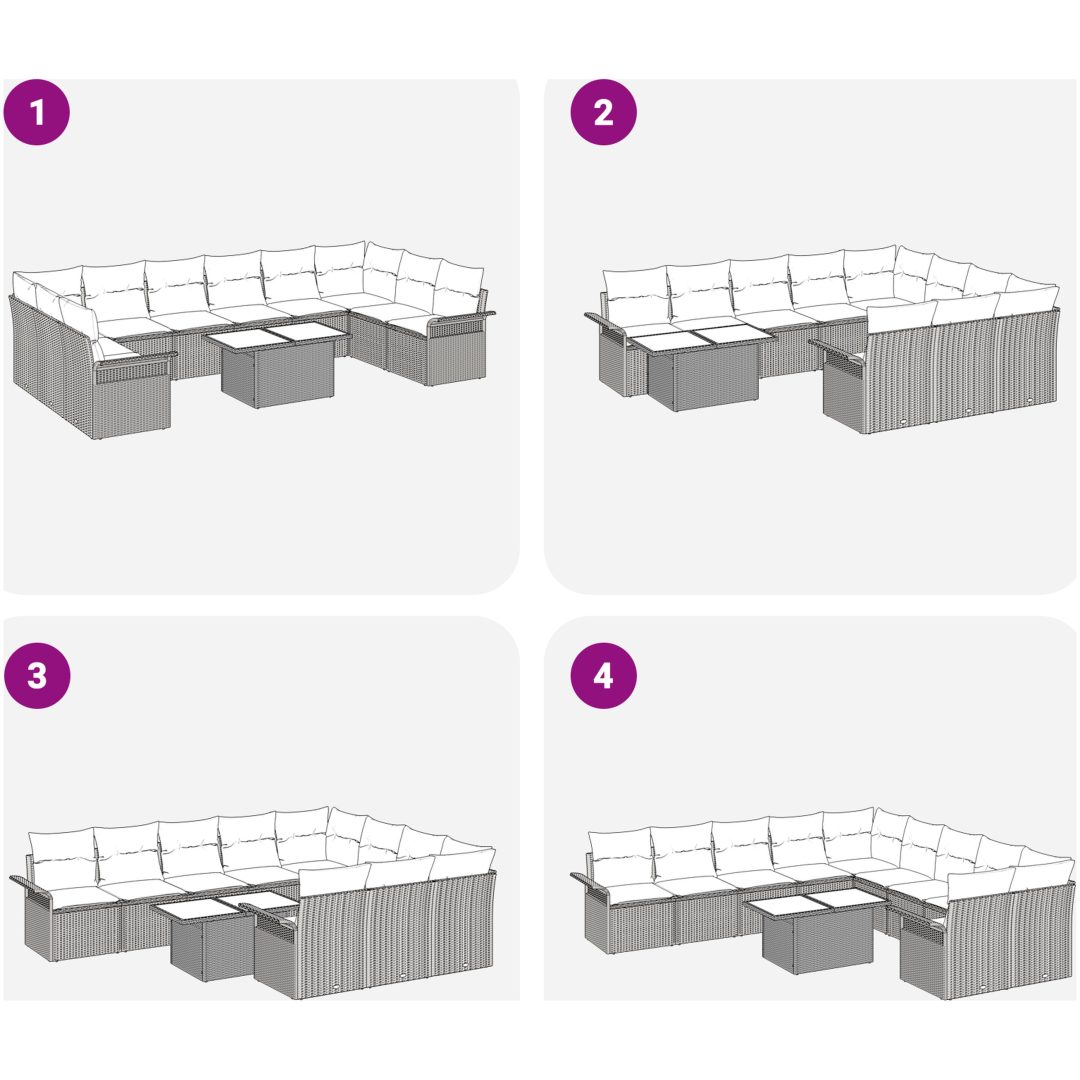 1

2

3

4