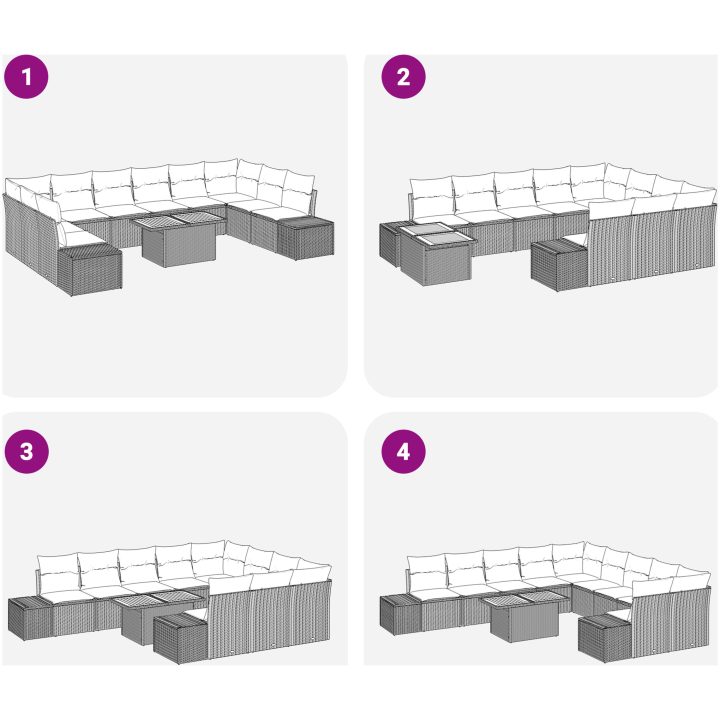 1

2

3

4