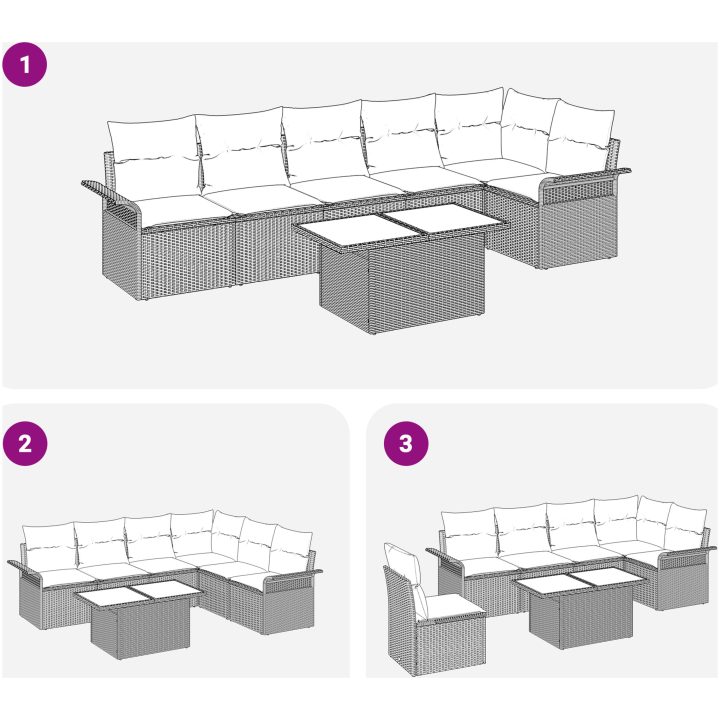 1

2

3