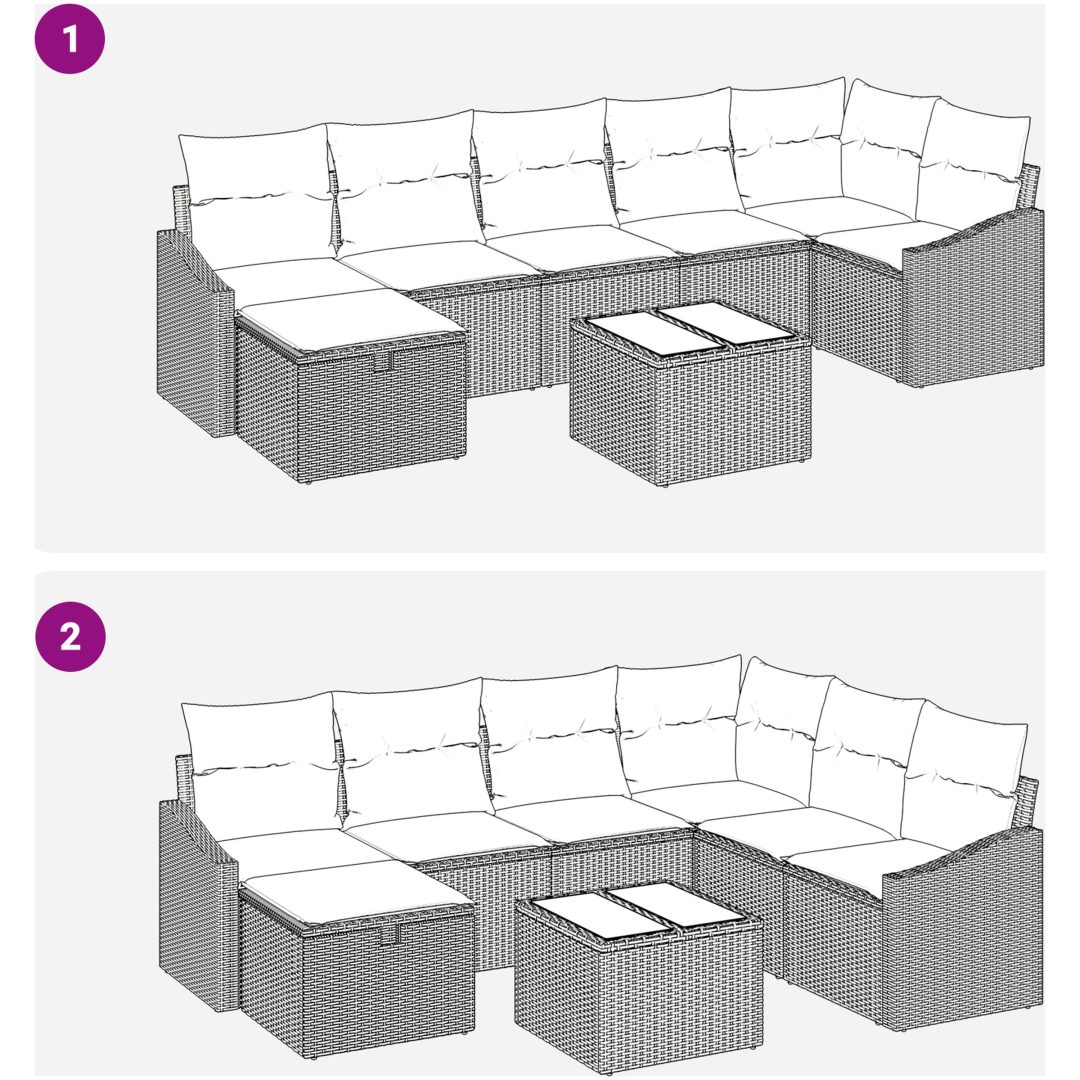 1

2