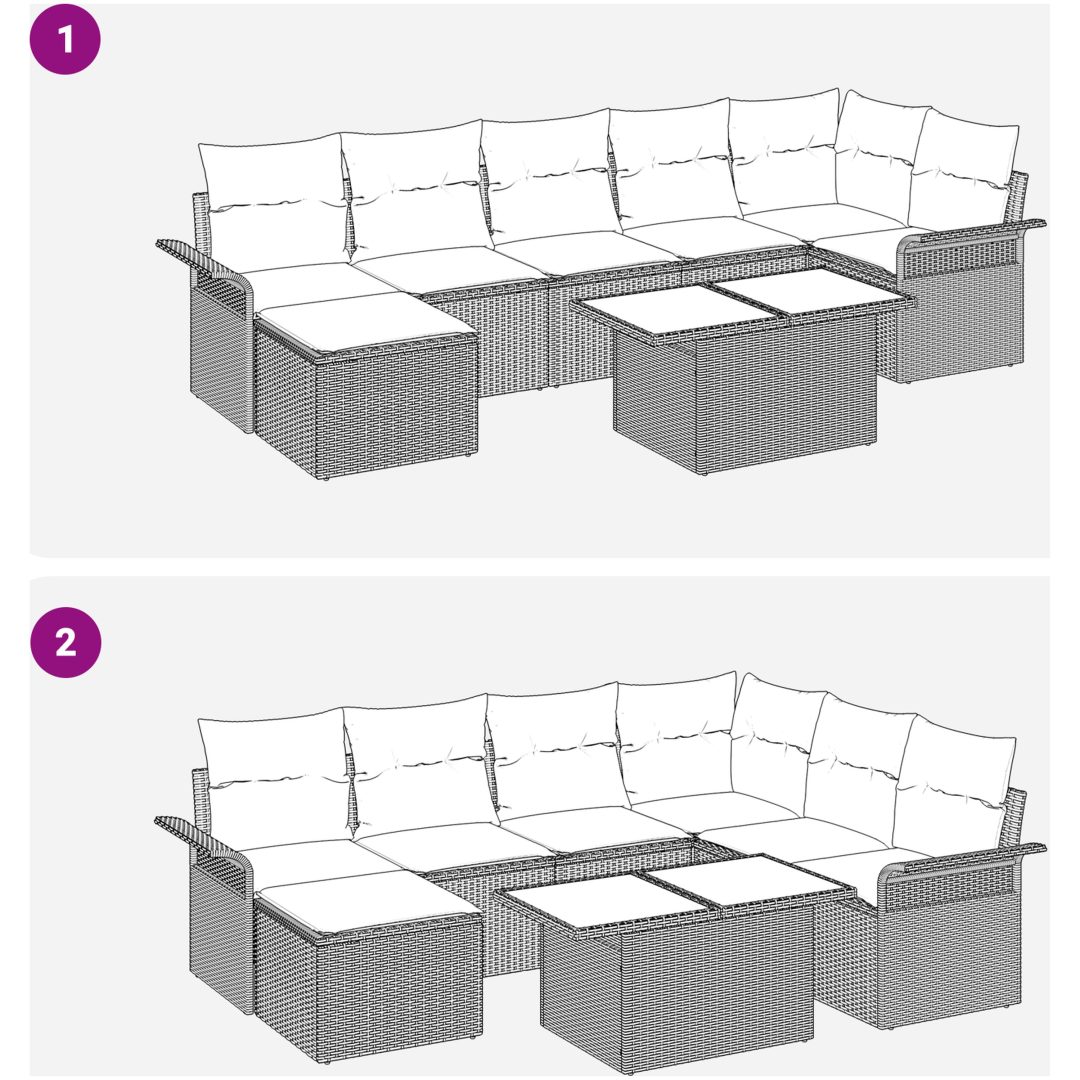 1

2