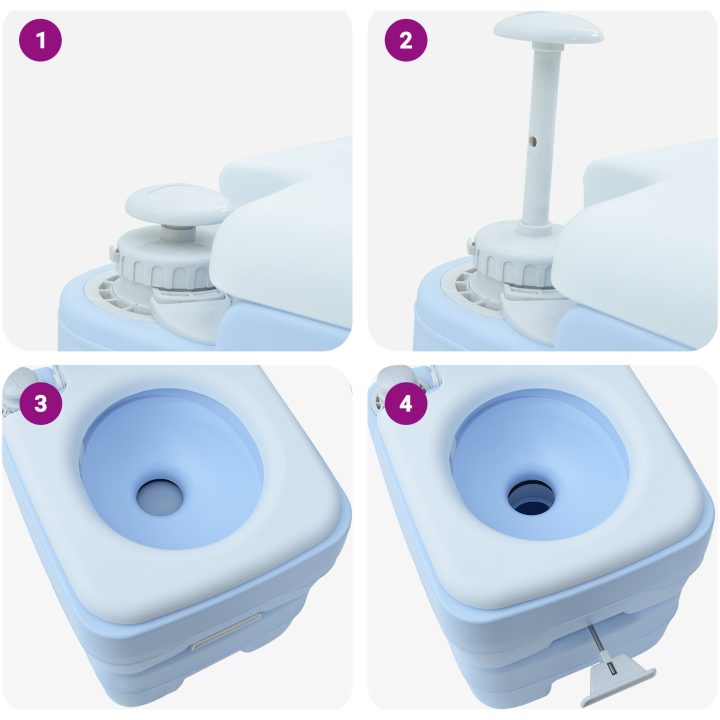 1

2

3

4