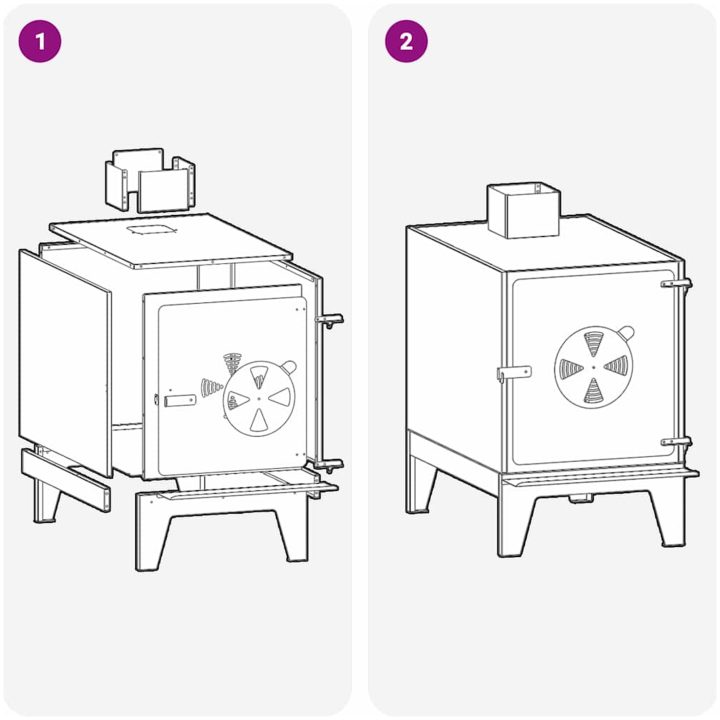 1

2