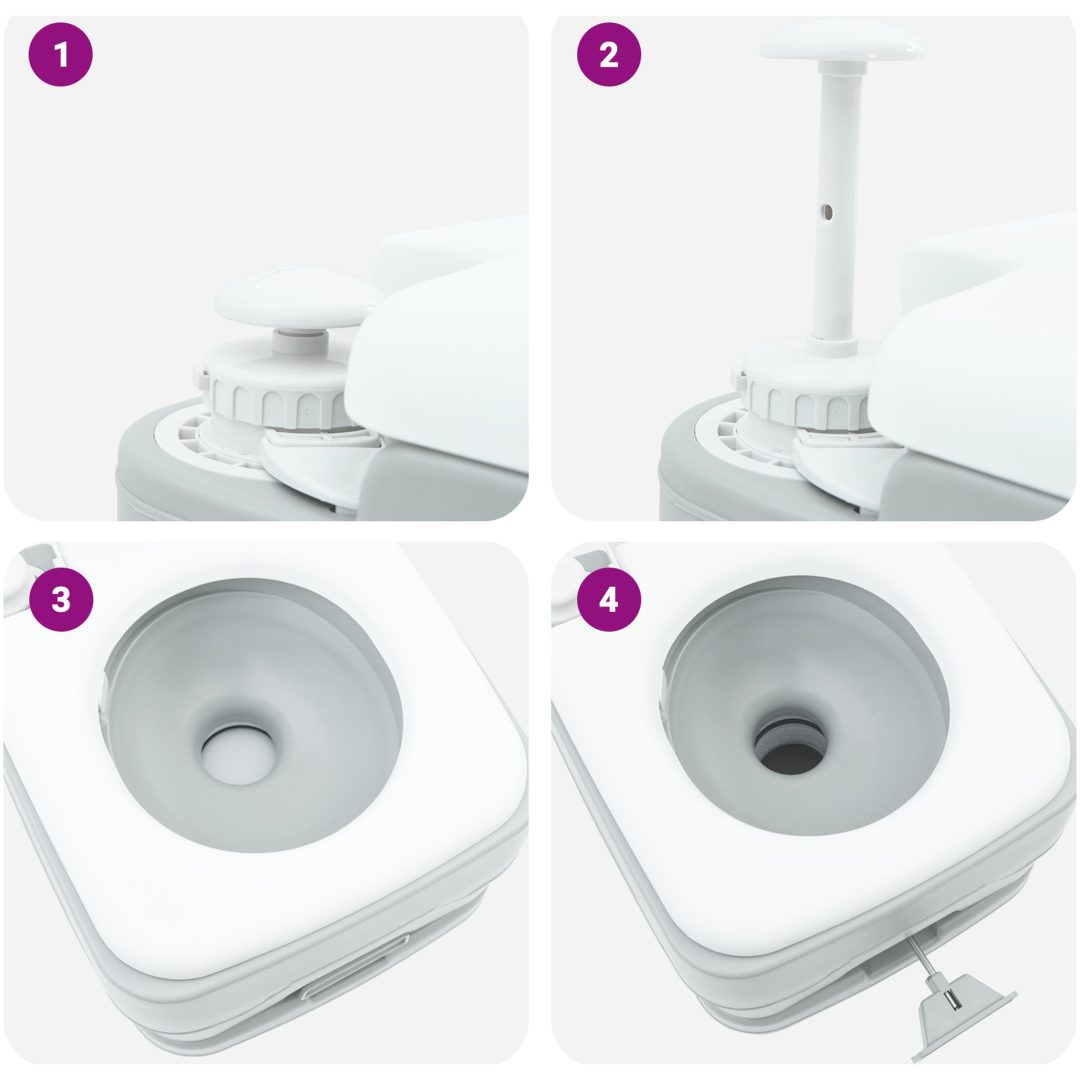 1

2

3

4