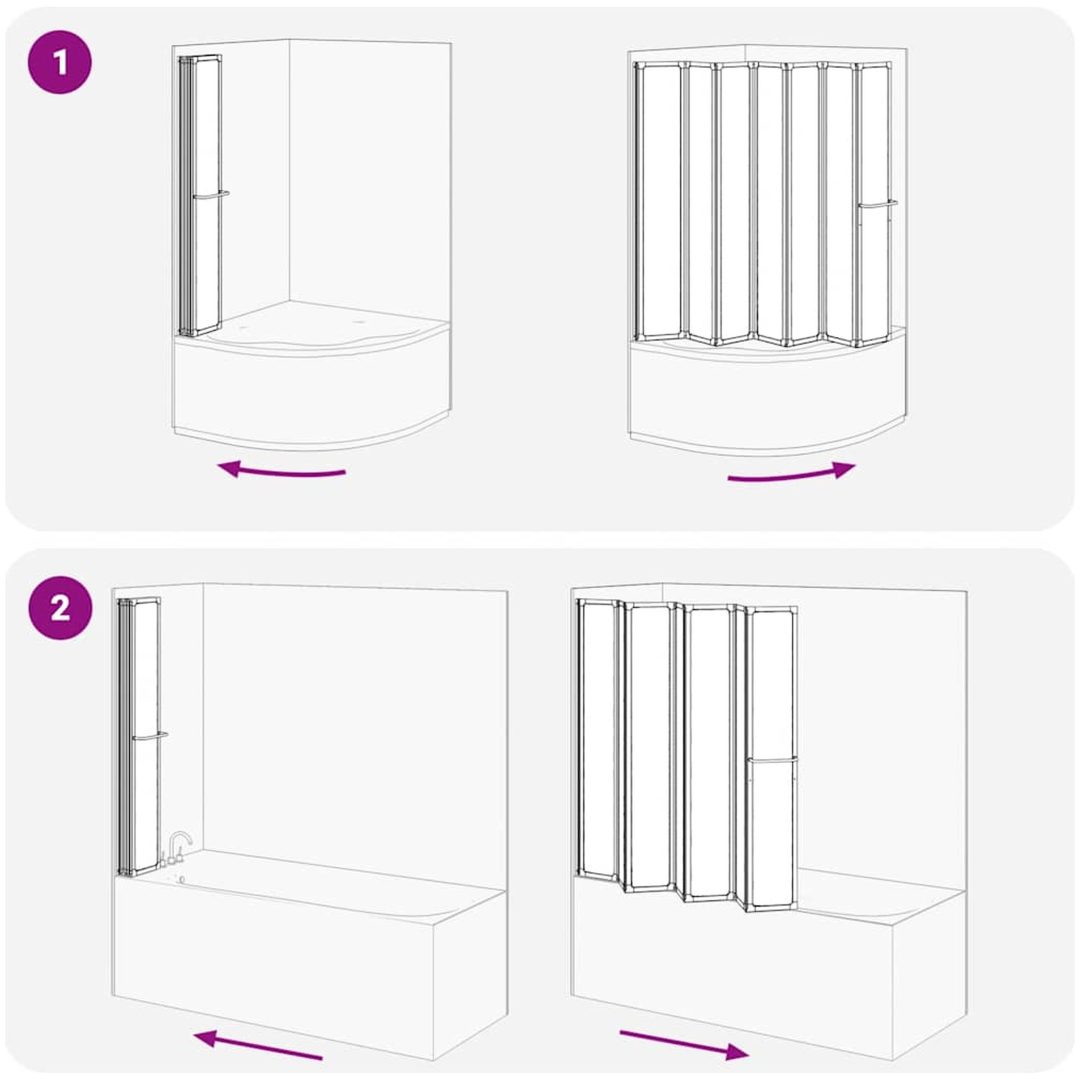 1

2