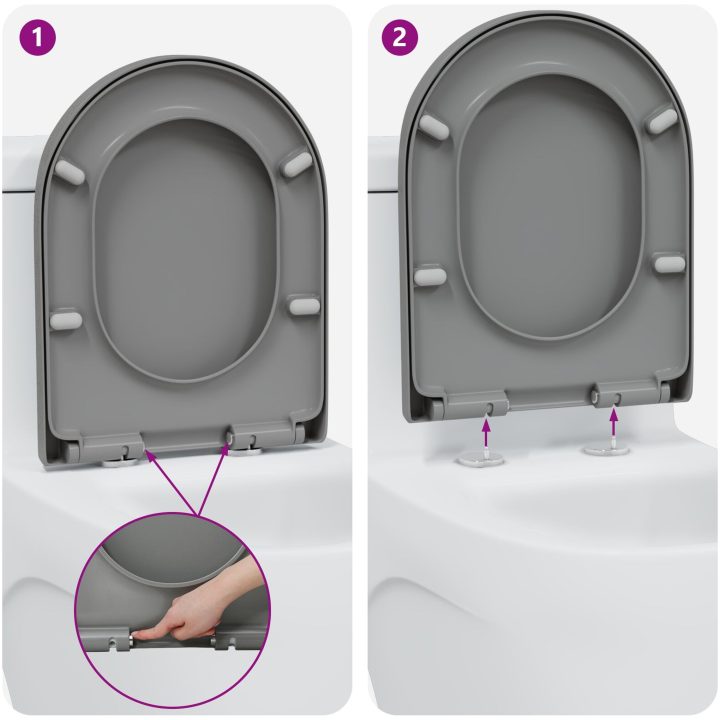 1

2