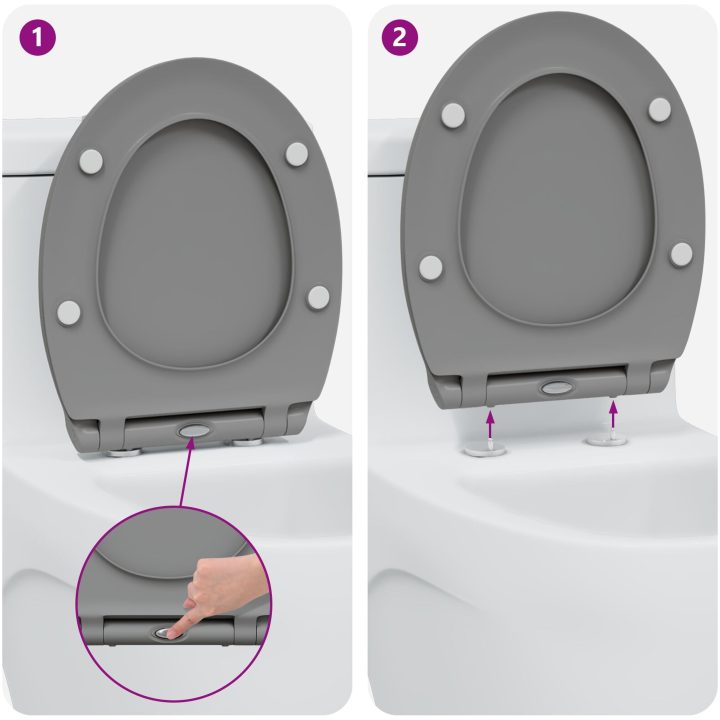 1

2