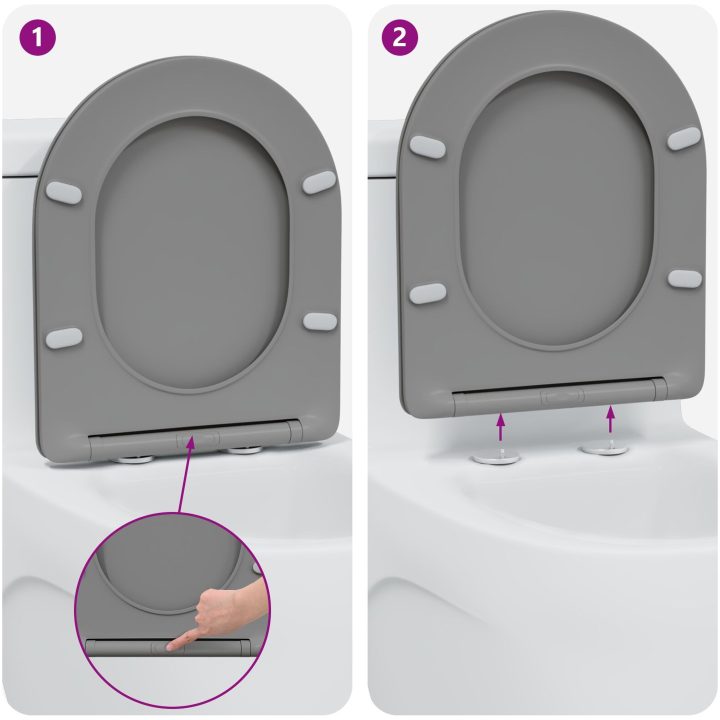 1

2