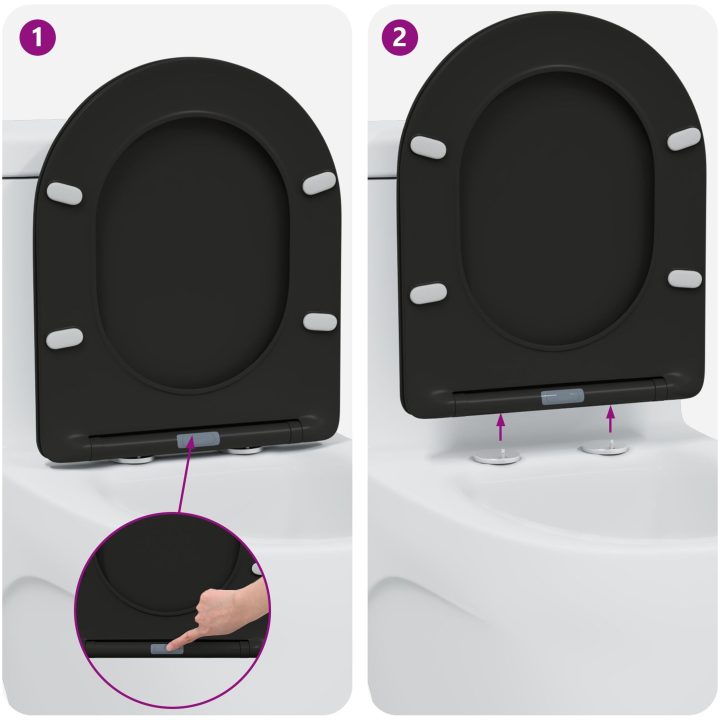 1

2