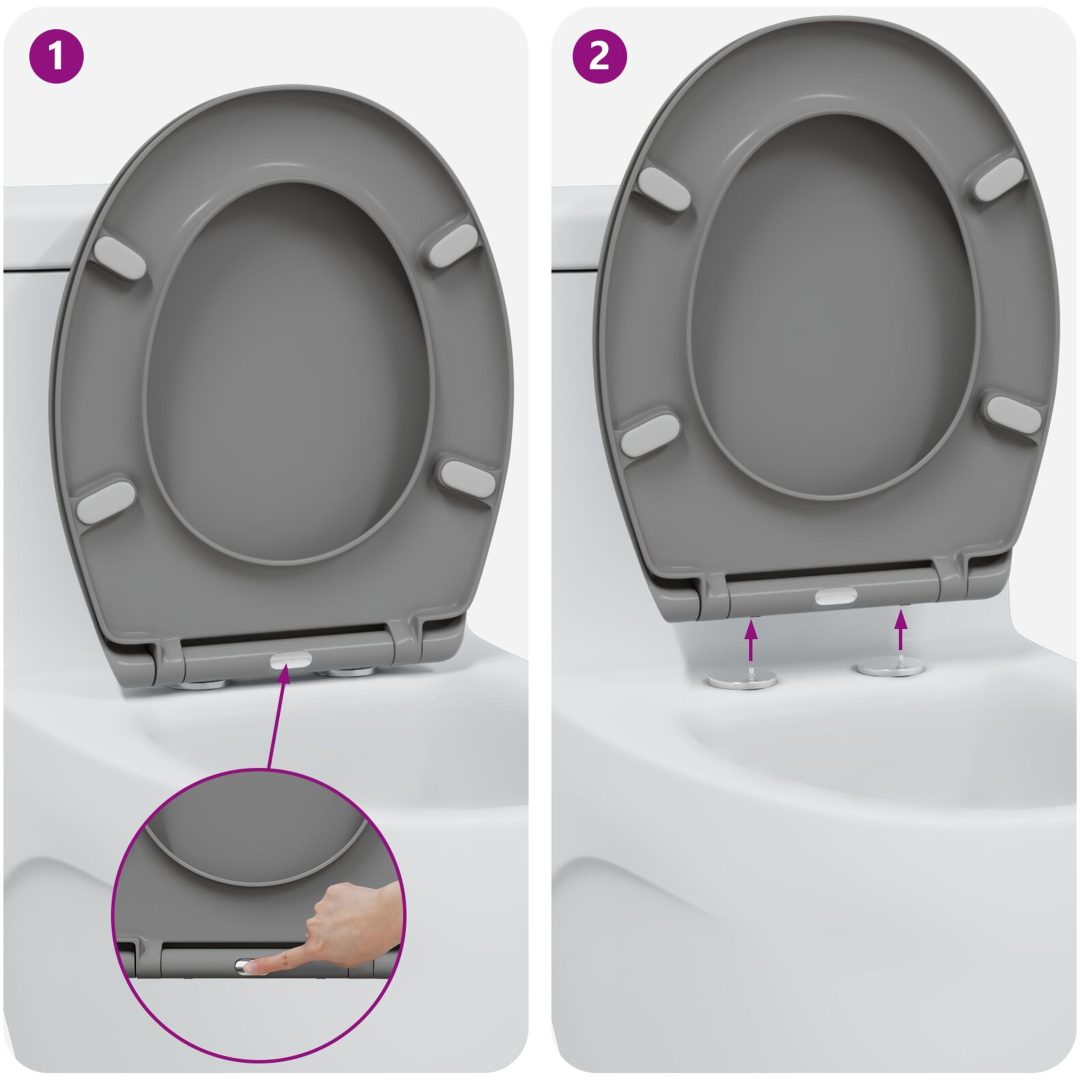 1

2