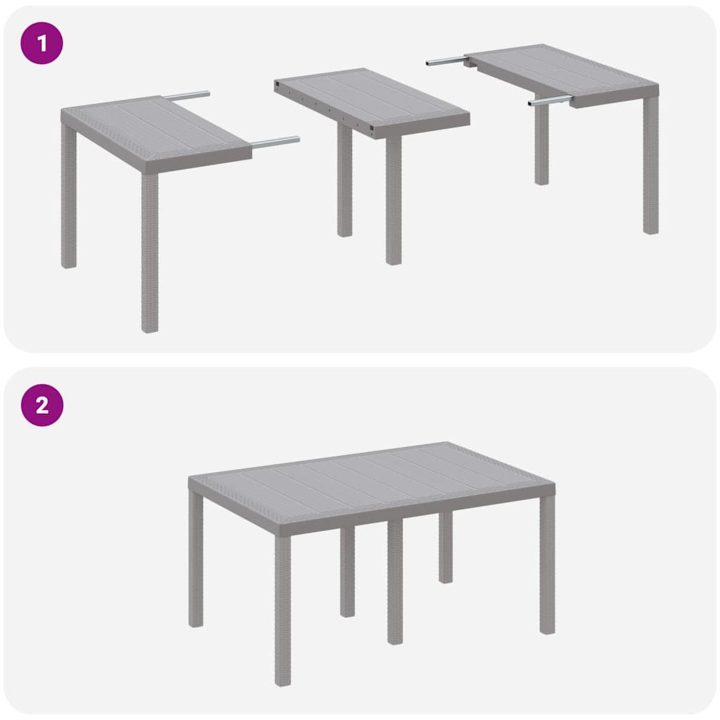 1

2