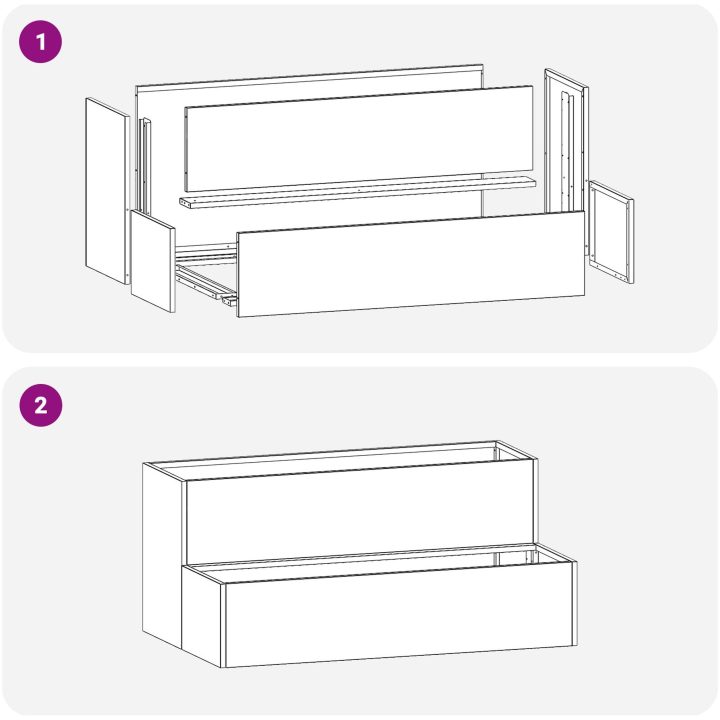 1

2