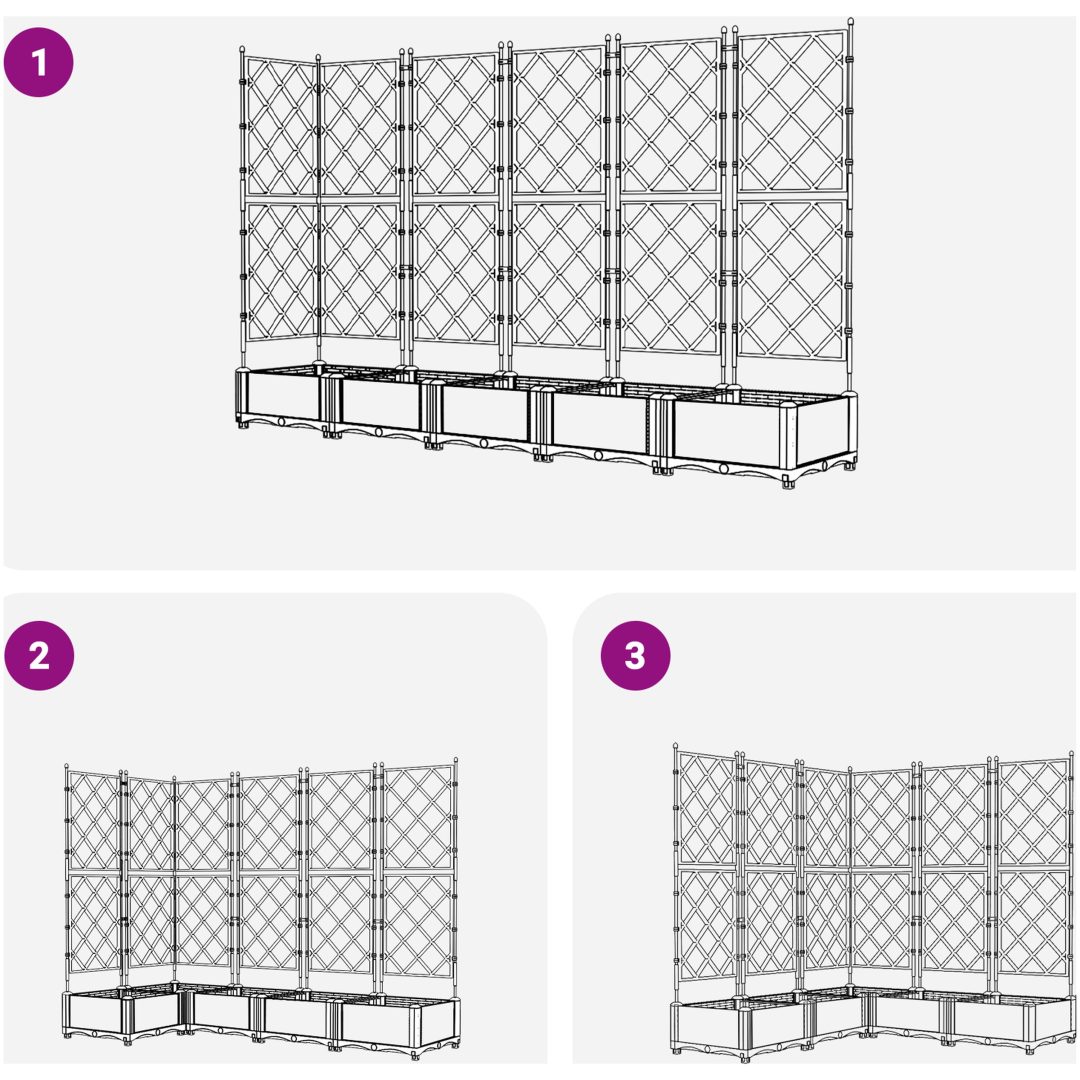 1

2

3