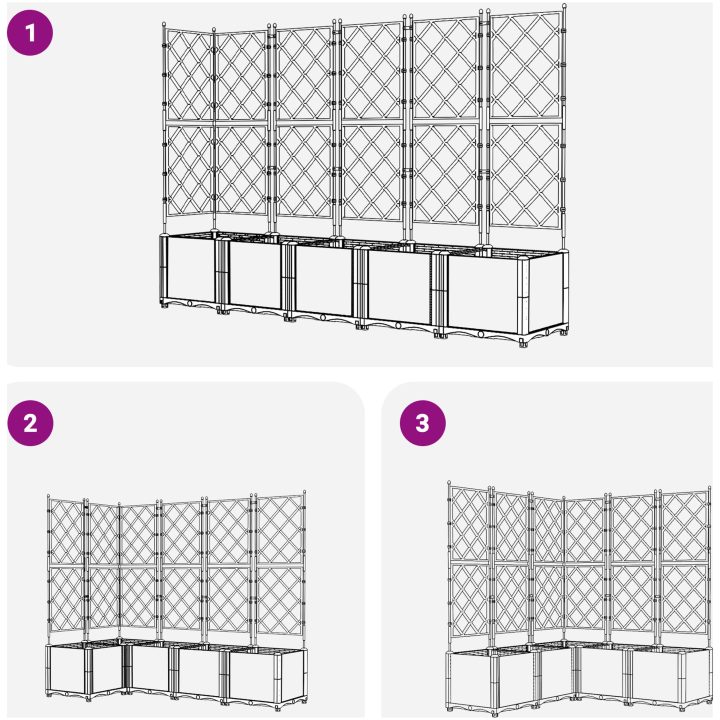 1

2

3