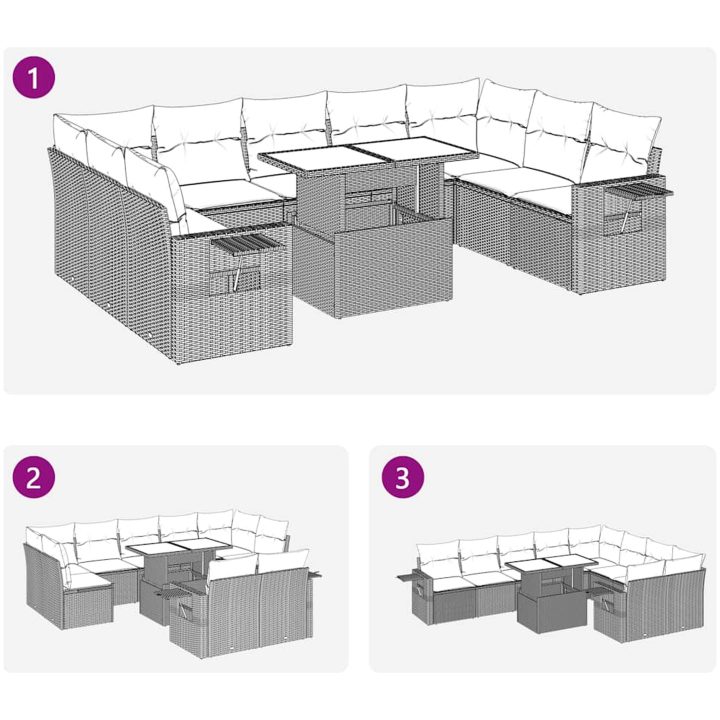 1

2

3