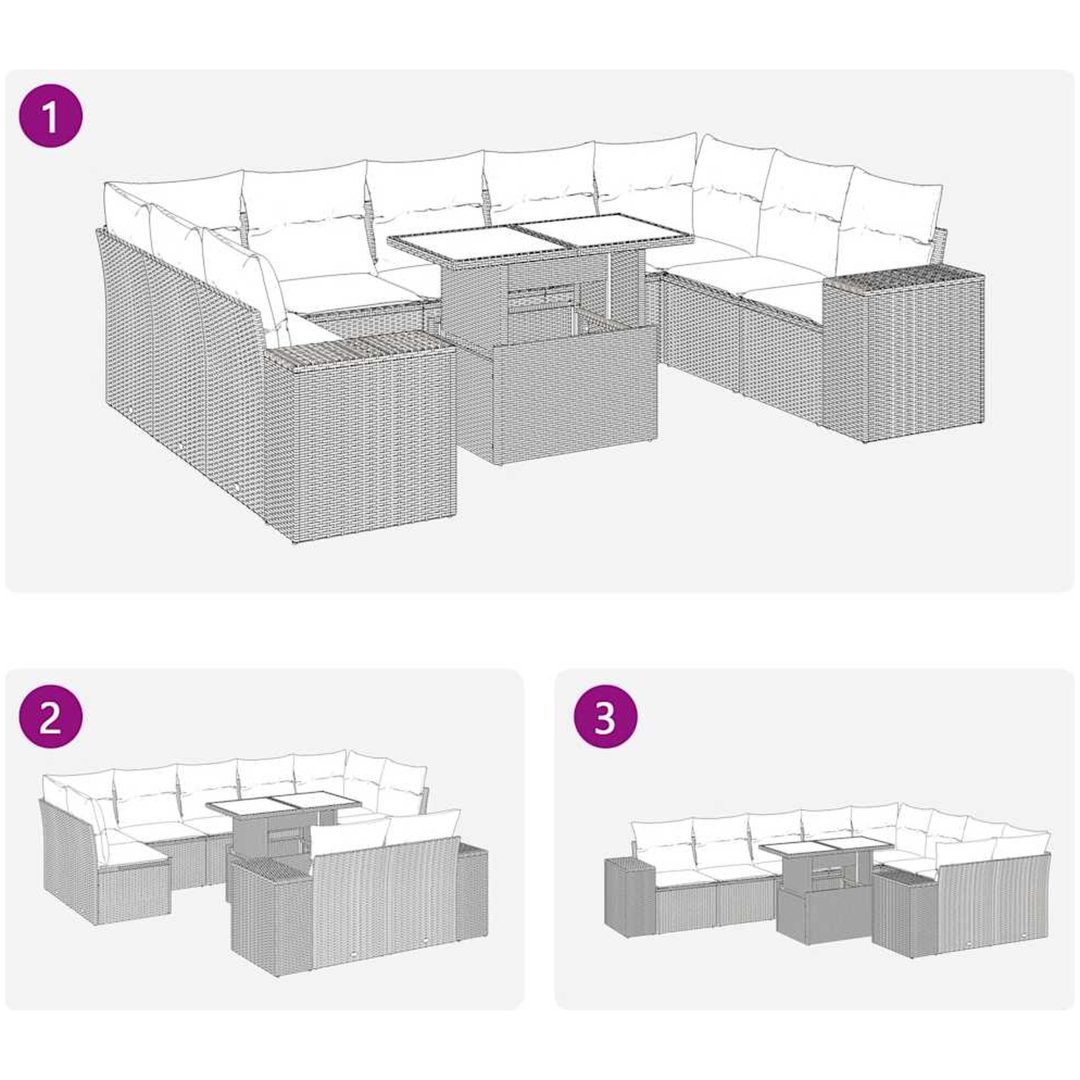 1

2

3